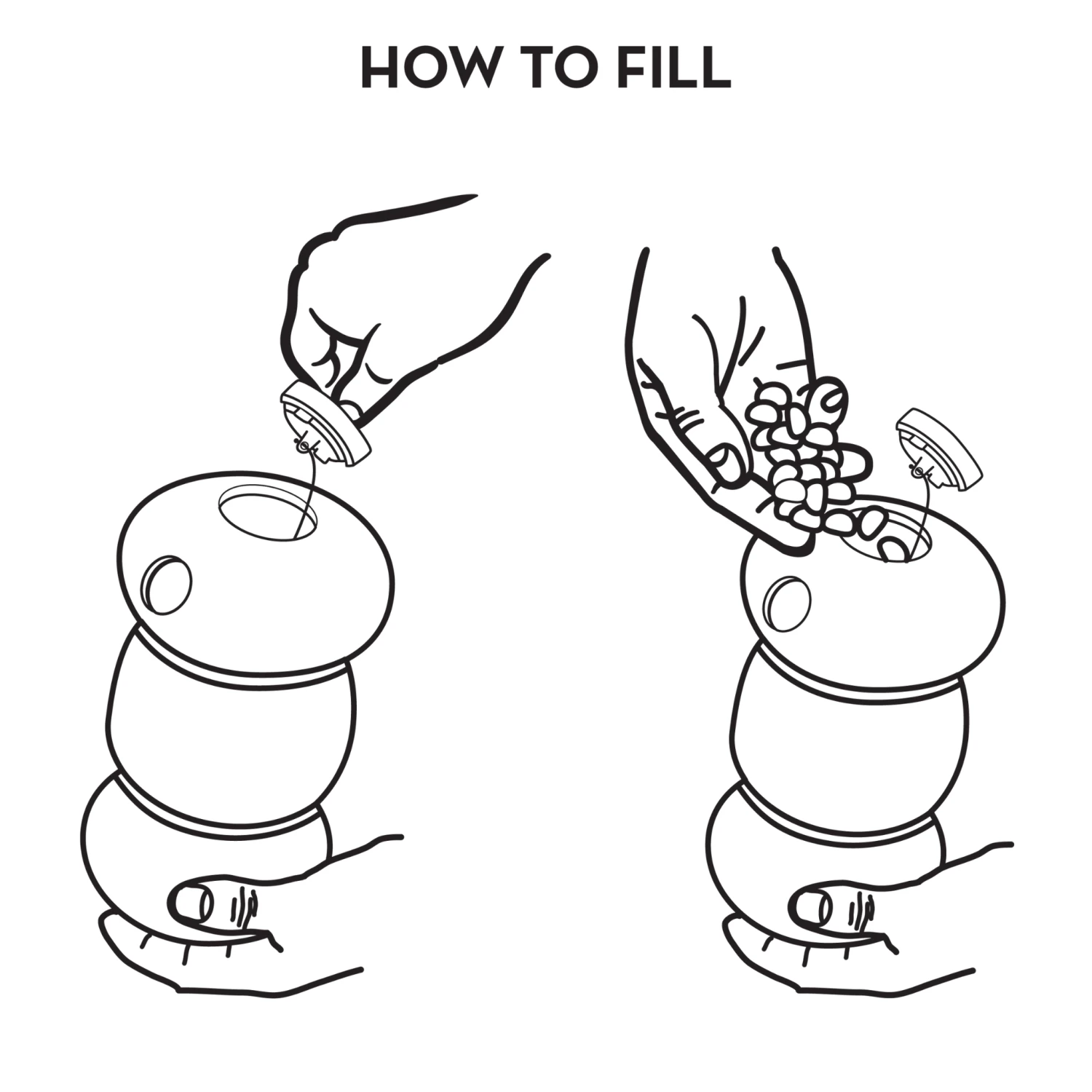 HOW TO FILL